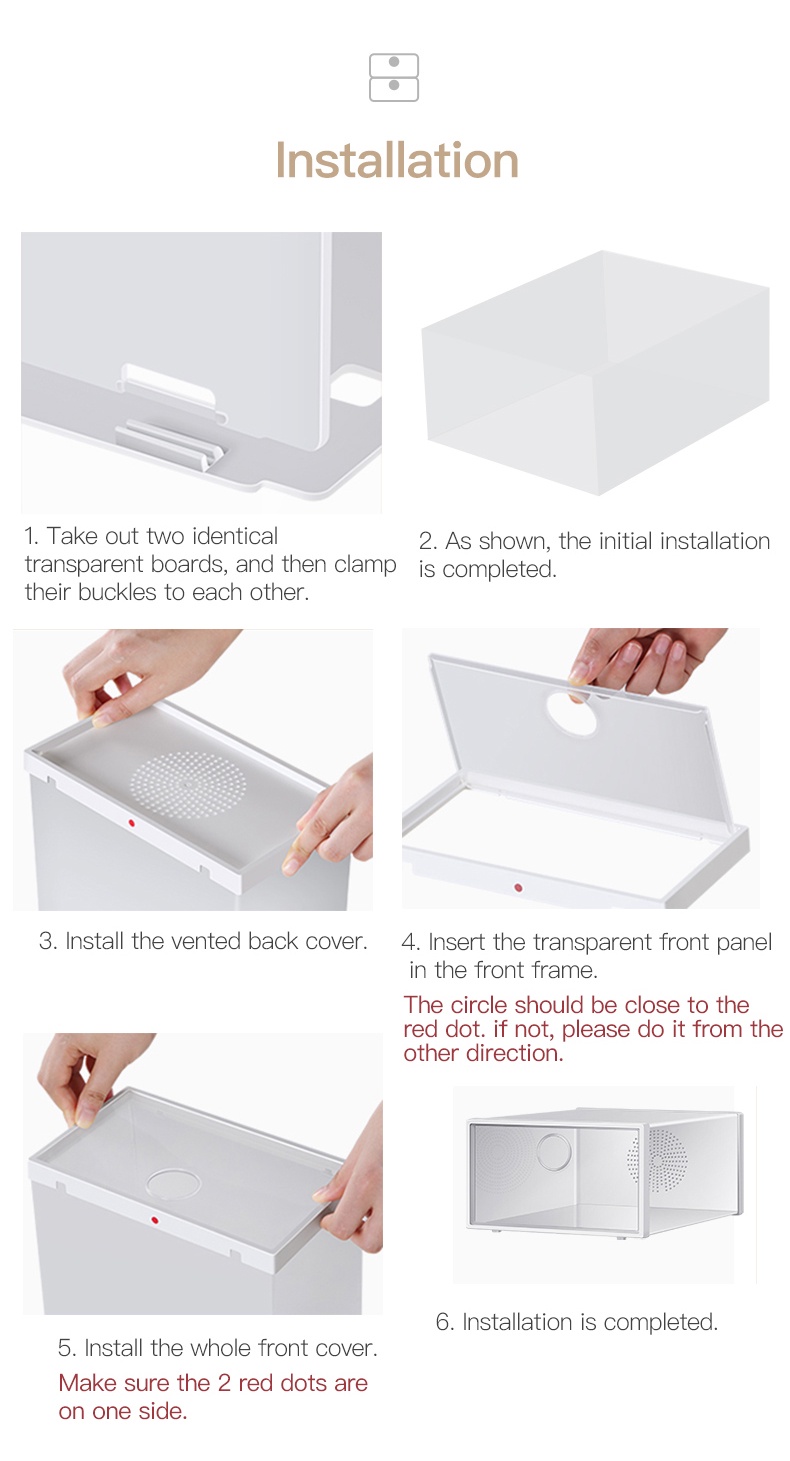 Installation

1. Take out two identical transparent boards, and then clamp their buckles to each other.

2. As shown, the initial installation is completed.

3. Install the vented back cover.

4. Insert the transparent front panel in the front frame.

The circle should be close to the red dot. if not, please do it from the other direction.

5. Install the whole front cover.

Make sure the 2 red dots are on one side.

6. Installation is completed.